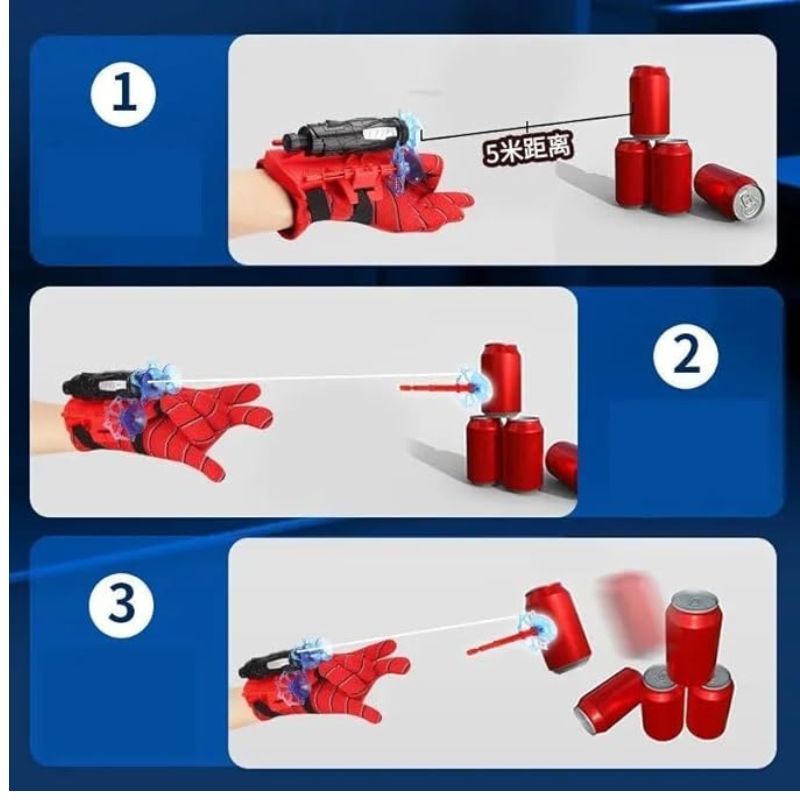 1

5米距离

2

3