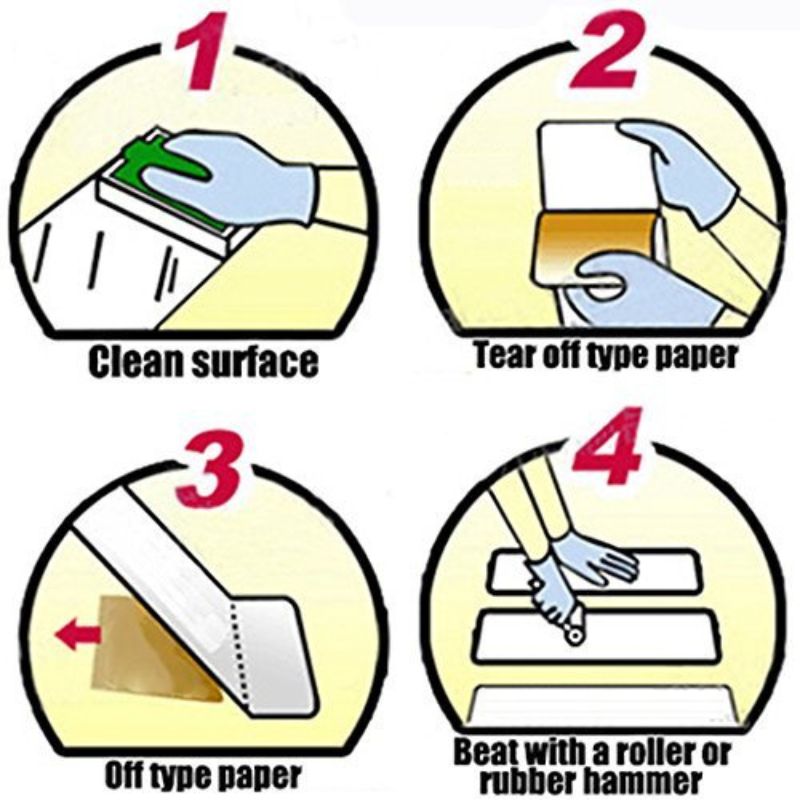 1

Clean surface

2

Tear off type paper

3

Off type paper

4

Beat with a roller or rubber hammer