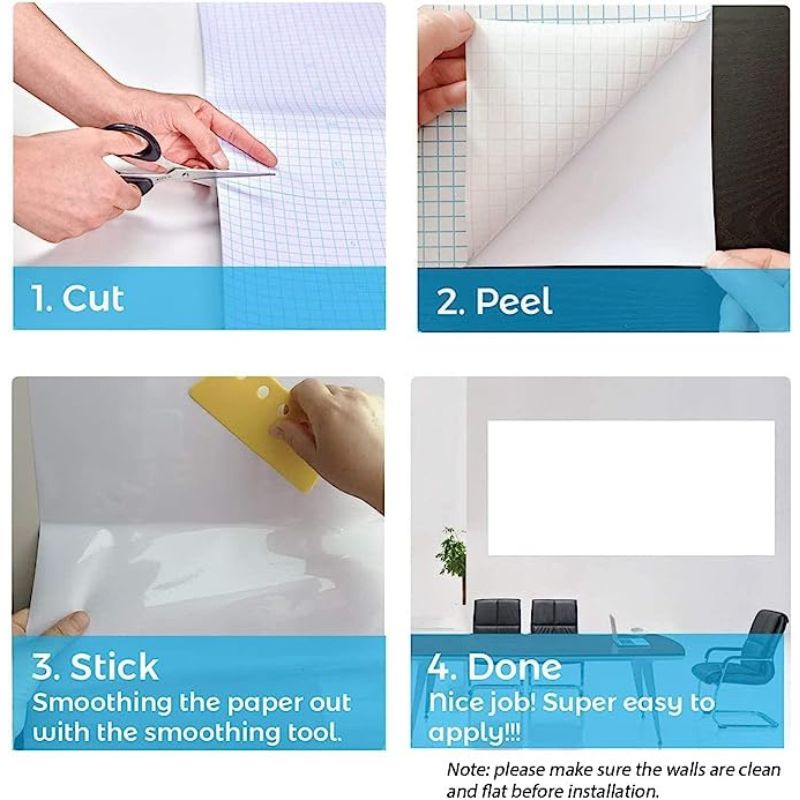 1. Cut

2. Peel

3. Stick
Smoothing the paper out with the smoothing tool.

4. Done
Nice job! Super easy to apply!!!

Note: please make sure the walls are clean and flat before installation.